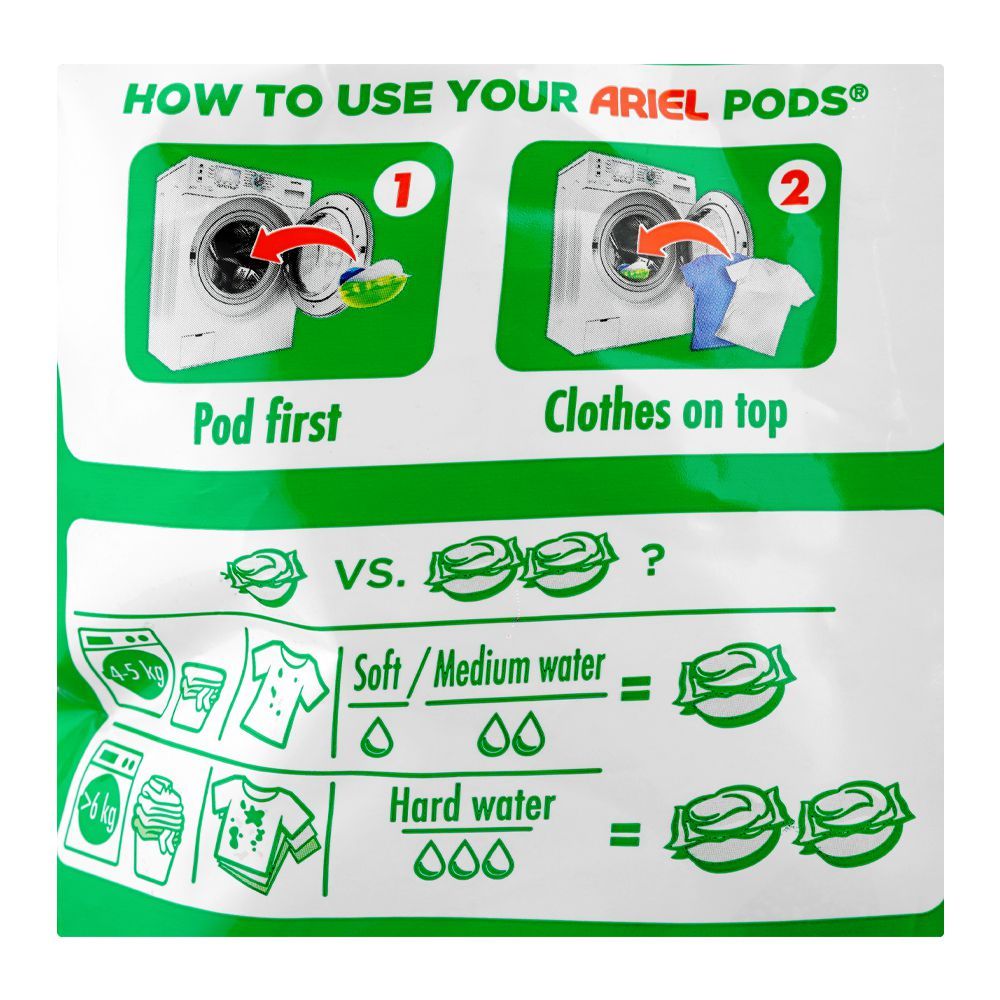 HOW TO USE YOUR ARIEL PODS®

1

Pod first

2

Clothes on top

VS. ?

4-5 kg

Soft / Medium water =

>6 kg

Hard water =